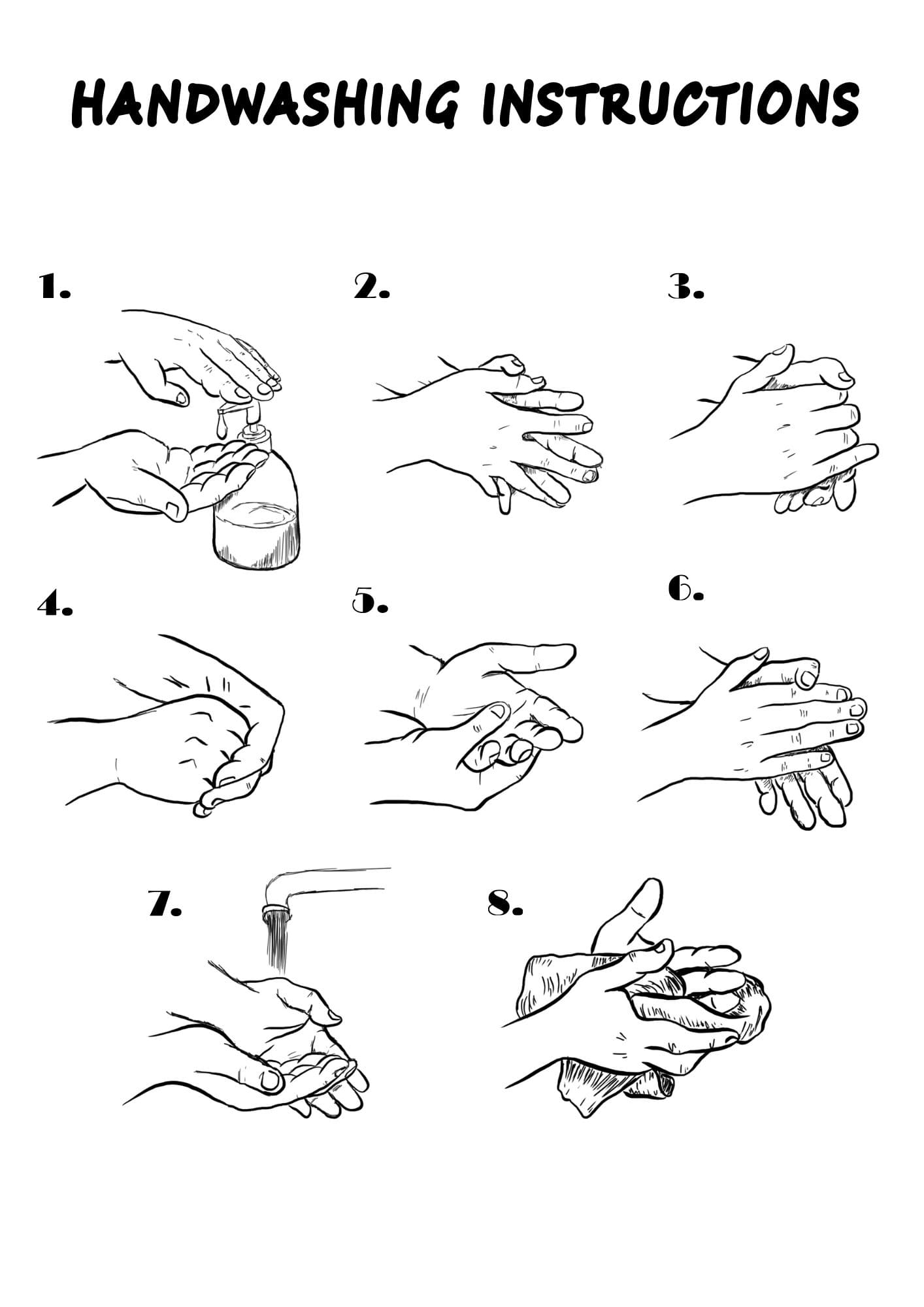 HANDWASHING INSTRUCTIONS

1.

2.

3.

4.

5.

6.

7.

8.